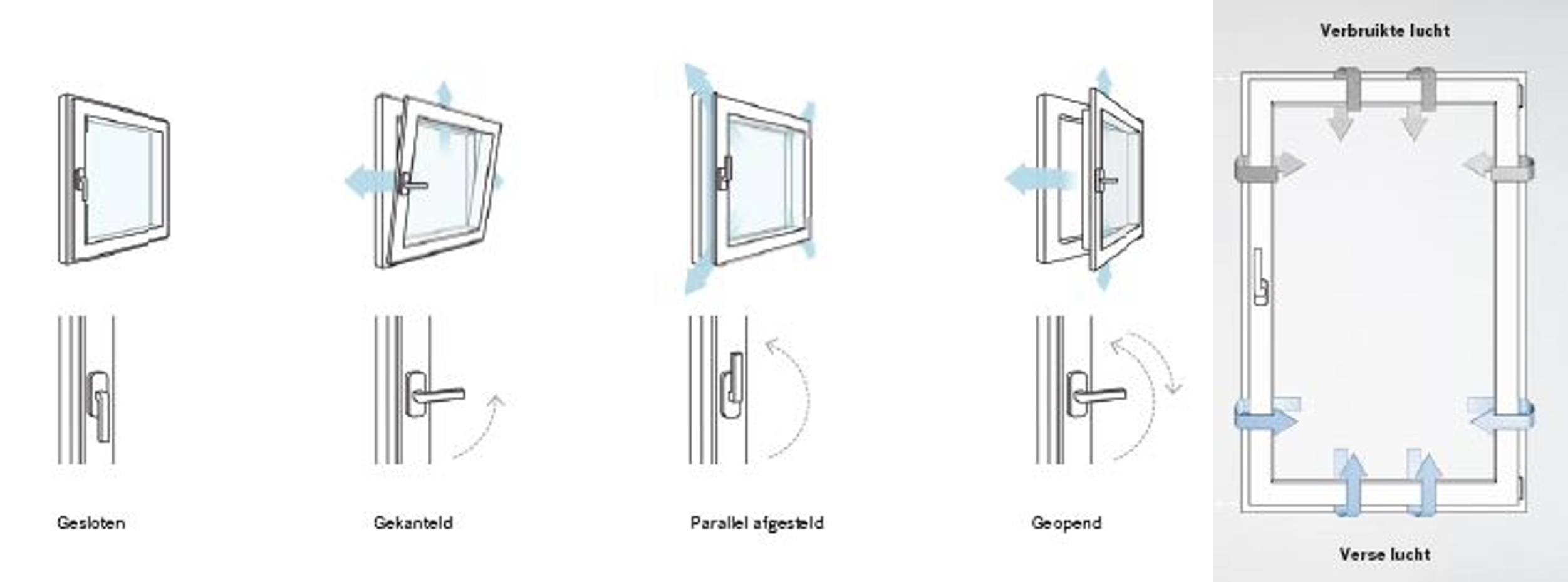 Gesloten

Gekanteld

Parallel afgesteld

Geopend

Verbruikte lucht

Verse lucht